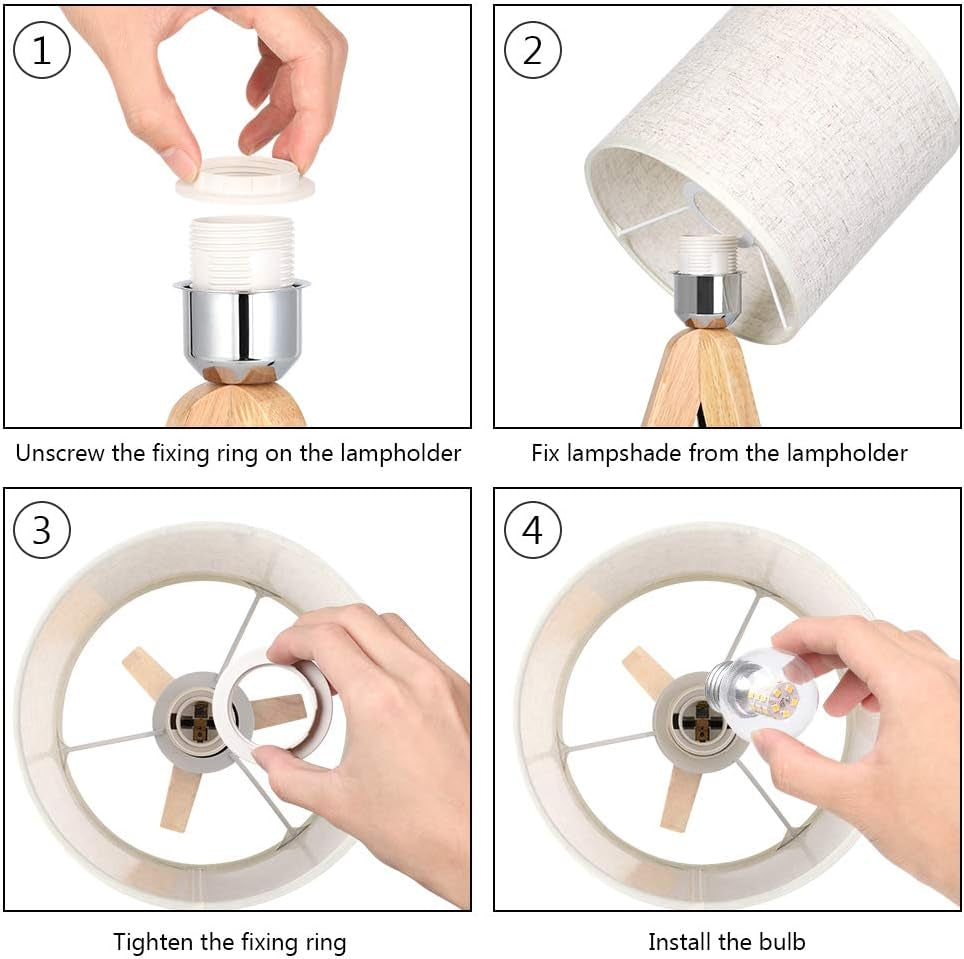 1

Unscrew the fixing ring on the lampholder

2

Fix lampshade from the lampholder

3

Tighten the fixing ring

4

Install the bulb